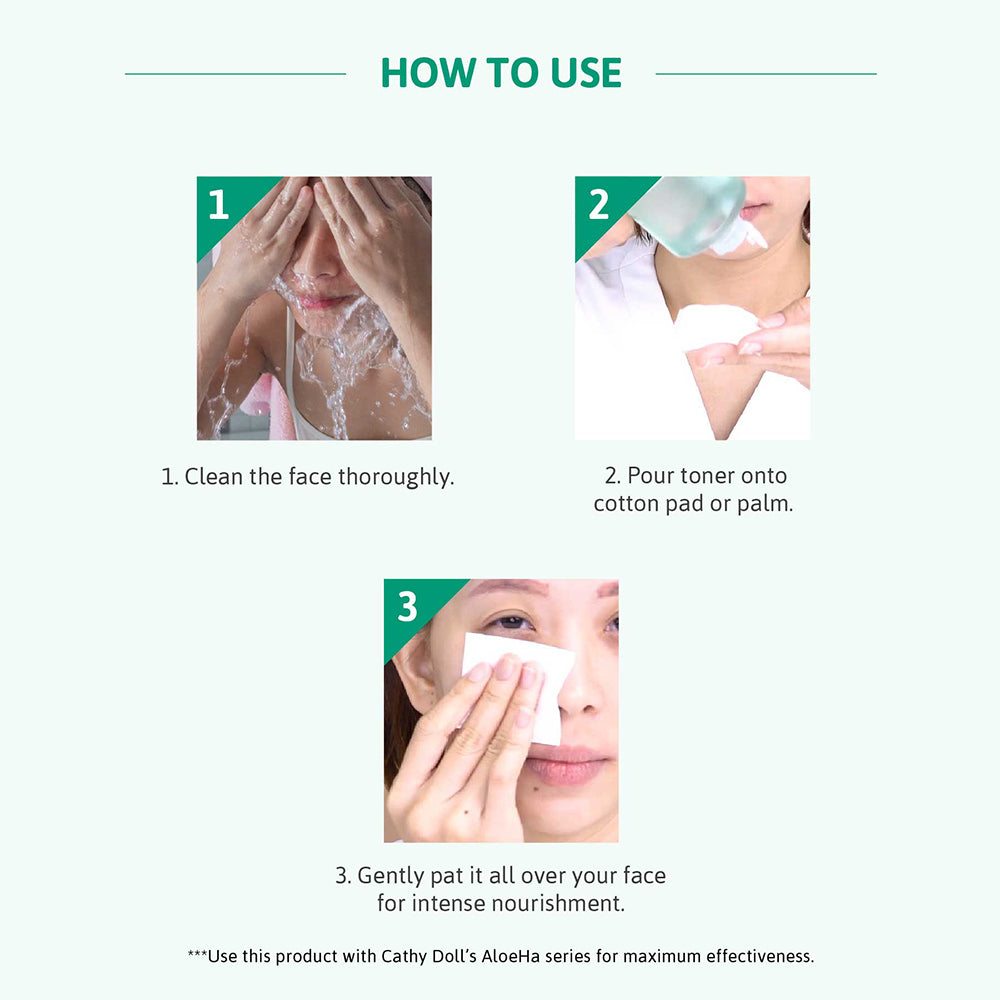 HOW TO USE

1

1. Clean the face thoroughly.

2

2. Pour toner onto cotton pad or palm.

3

3. Gently pat it all over your face for intense nourishment.

***Use this product with Cathy Doll's AloeHa series for maximum effectiveness.