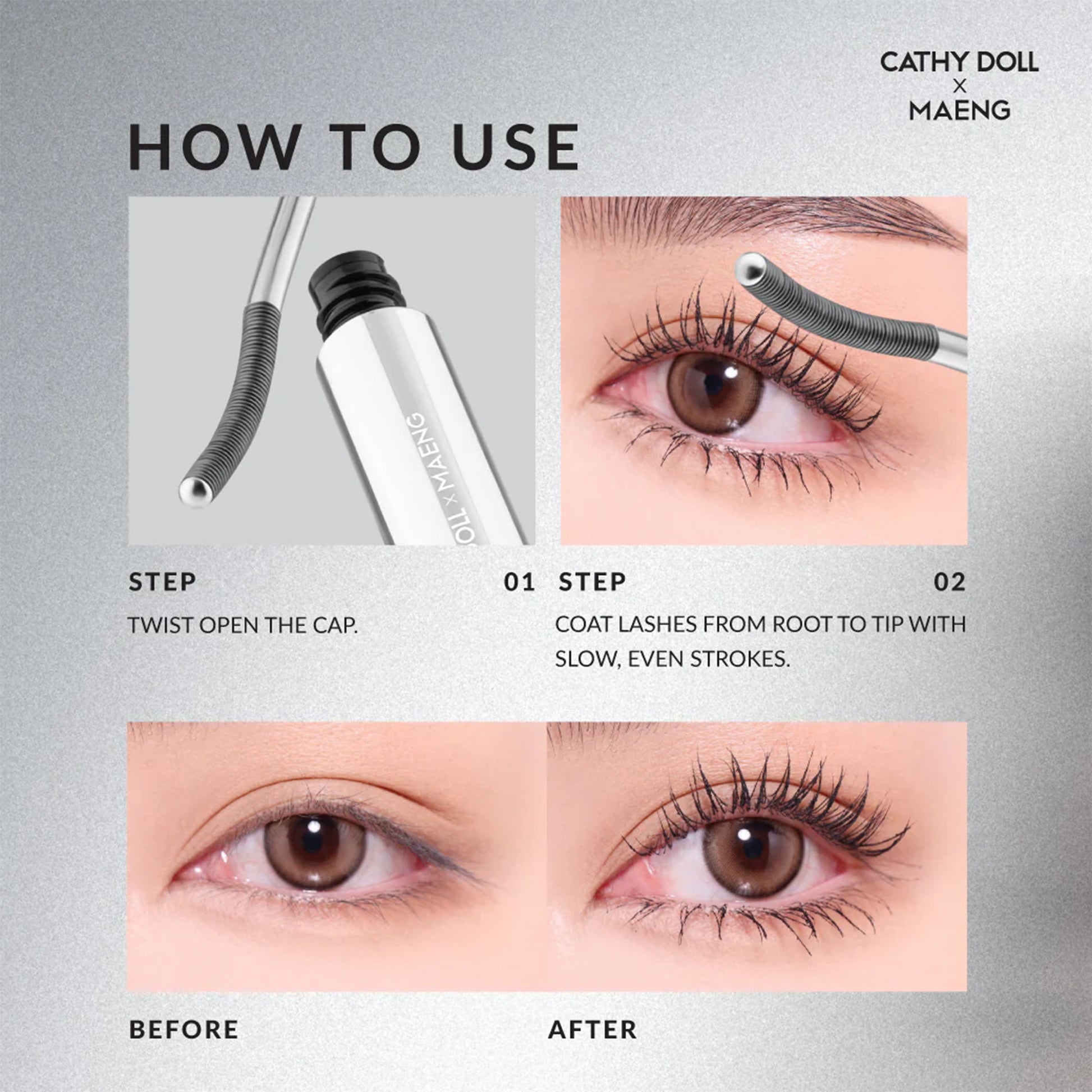 CATHY DOLL
×
MAENG

HOW TO USE

OLL × MAENG

STEP 01

TWIST OPEN THE CAP.

STEP 02

COAT LASHES FROM ROOT TO TIP WITH SLOW, EVEN STROKES.

BEFORE

AFTER